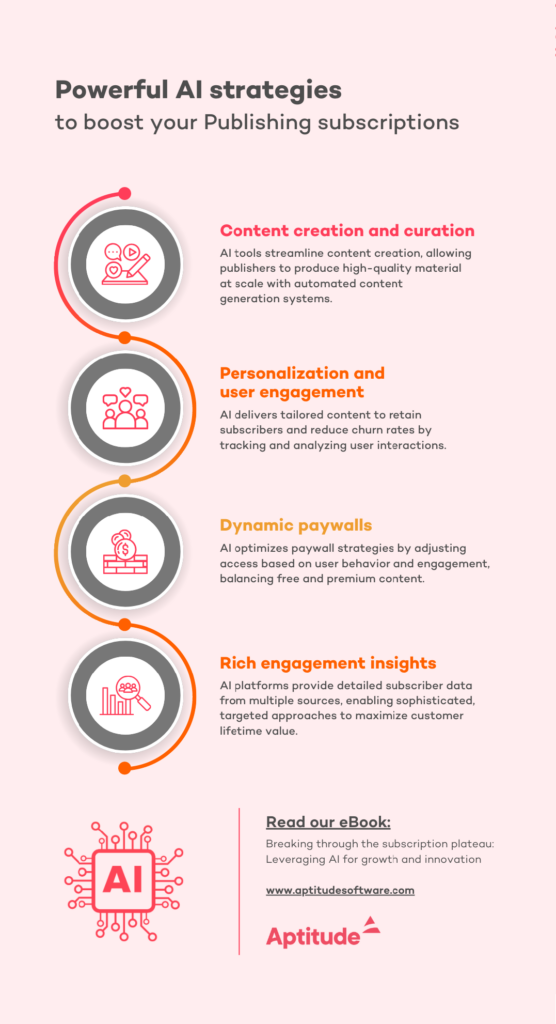 Powerful AI strategies
to boost your Publishing subscriptions

Content creation and curation
AI tools streamline content creation, allowing publishers to produce high-quality material at scale with automated content generation systems.

Personalization and user engagement
AI delivers tailored content to retain subscribers and reduce churn rates by tracking and analyzing user interactions.

Dynamic paywalls
AI optimizes paywall strategies by adjusting access based on user behavior and engagement, balancing free and premium content.

Rich engagement insights
AI platforms provide detailed subscriber data from multiple sources, enabling sophisticated, targeted approaches to maximize customer lifetime value.

AI

Read our eBook:
Breaking through the subscription plateau: Leveraging AI for growth and innovation

www.aptitudesoftware.com

Aptitude